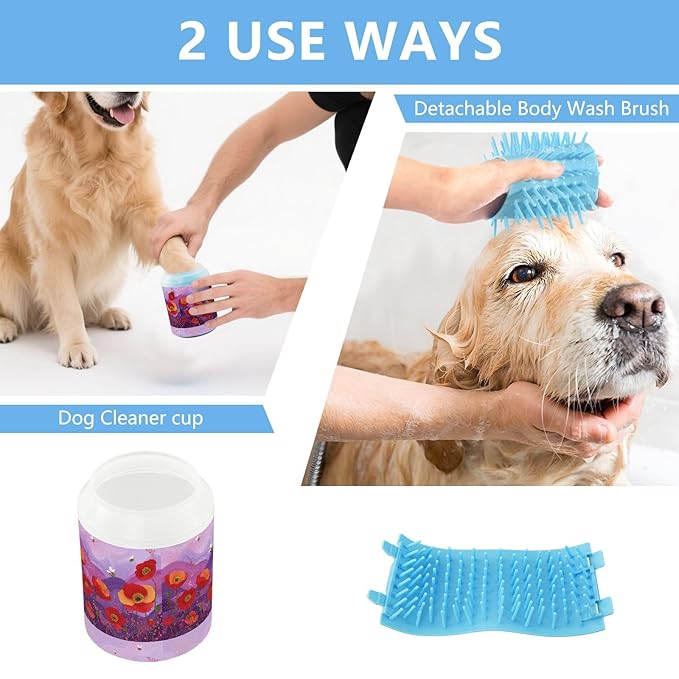 2 USE WAYS

Detachable Body Wash Brush

Dog Cleaner cup