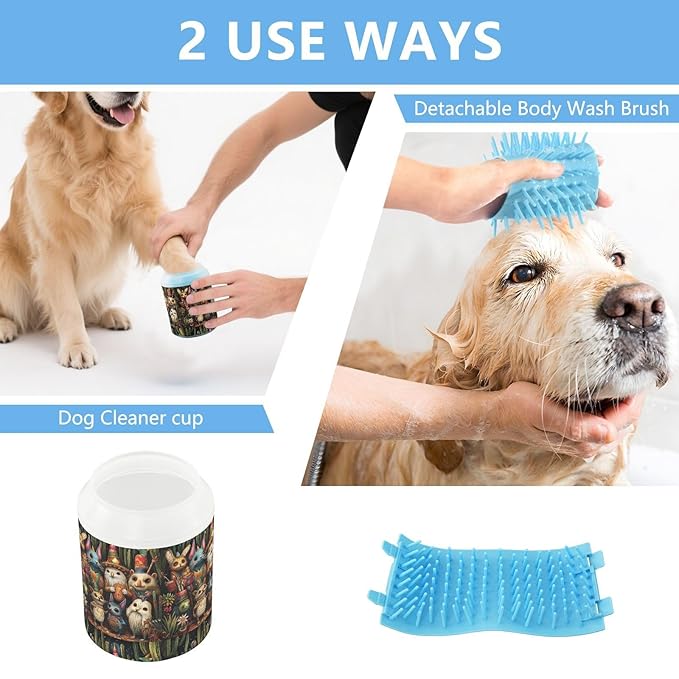 2 USE WAYS

Detachable Body Wash Brush

Dog Cleaner cup