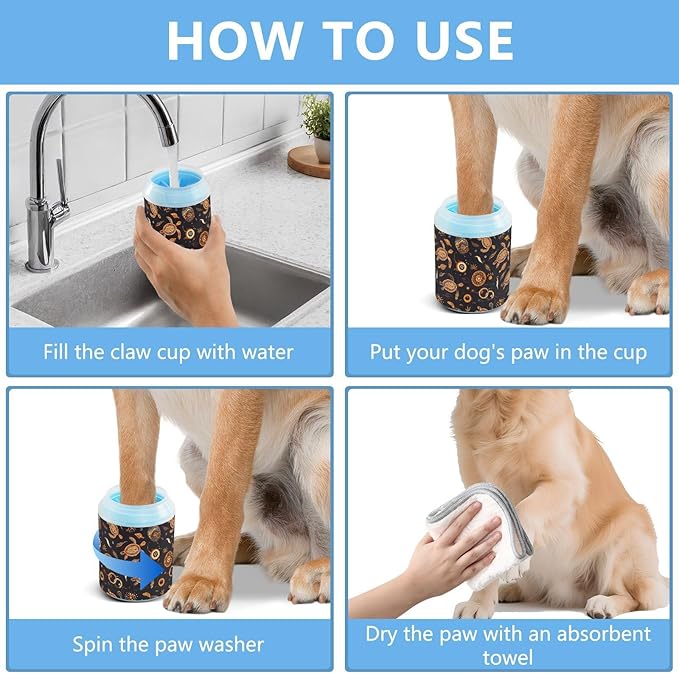 HOW TO USE

Fill the claw cup with water

Put your dog's paw in the cup

Spin the paw washer

Dry the paw with an absorbent towel