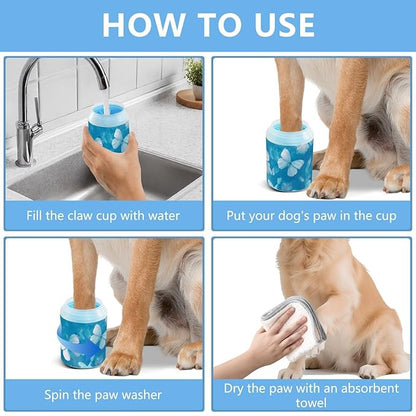 HOW TO USE

Fill the claw cup with water

Put your dog's paw in the cup

Spin the paw washer

Dry the paw with an absorbent towel