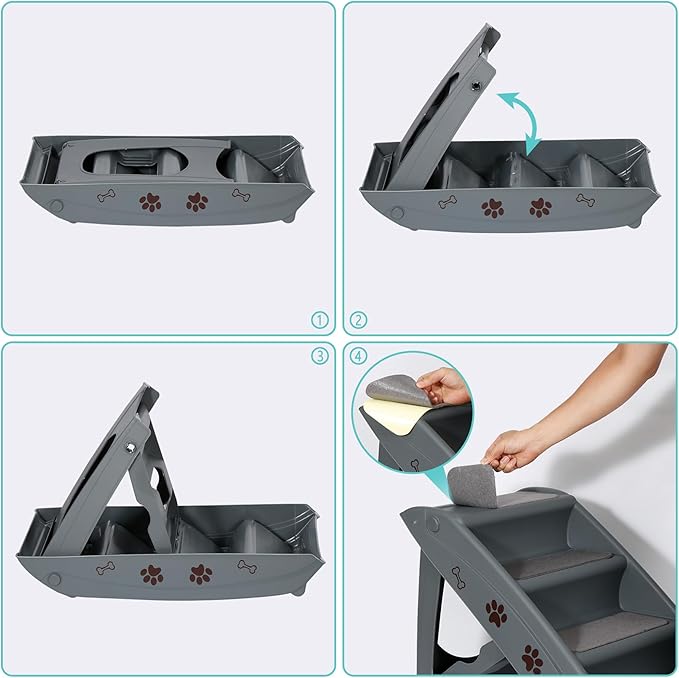 ①

②

③

④