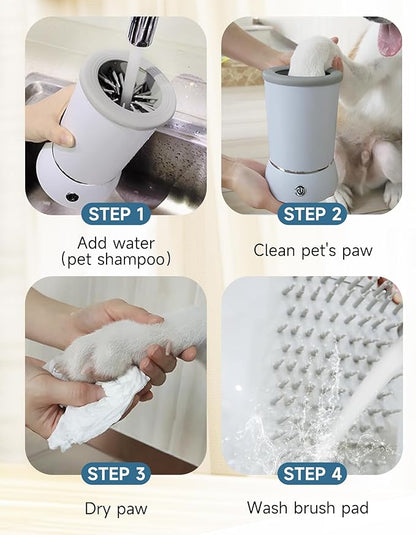 STEP 1

Add water (pet shampoo)

STEP 2

Clean pet's paw

STEP 3

Dry paw

STEP 4

Wash brush pad