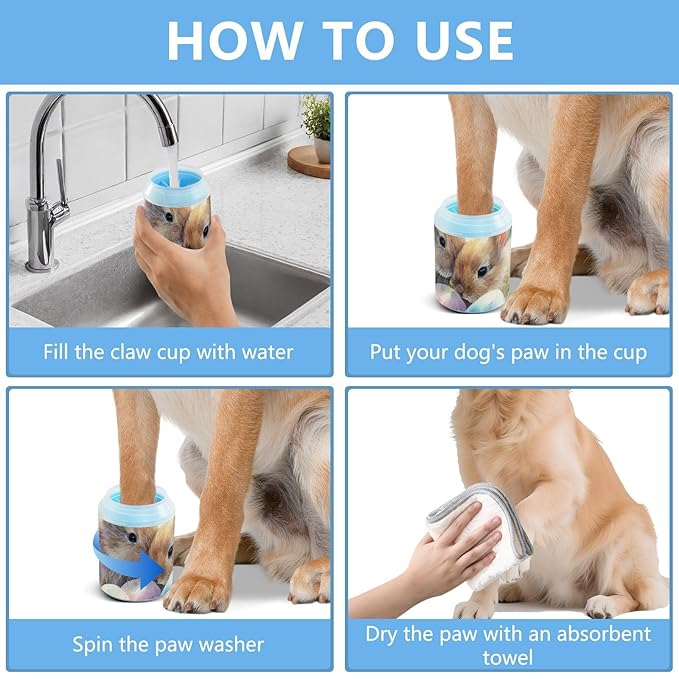 HOW TO USE

Fill the claw cup with water

Put your dog's paw in the cup

Spin the paw washer

Dry the paw with an absorbent towel