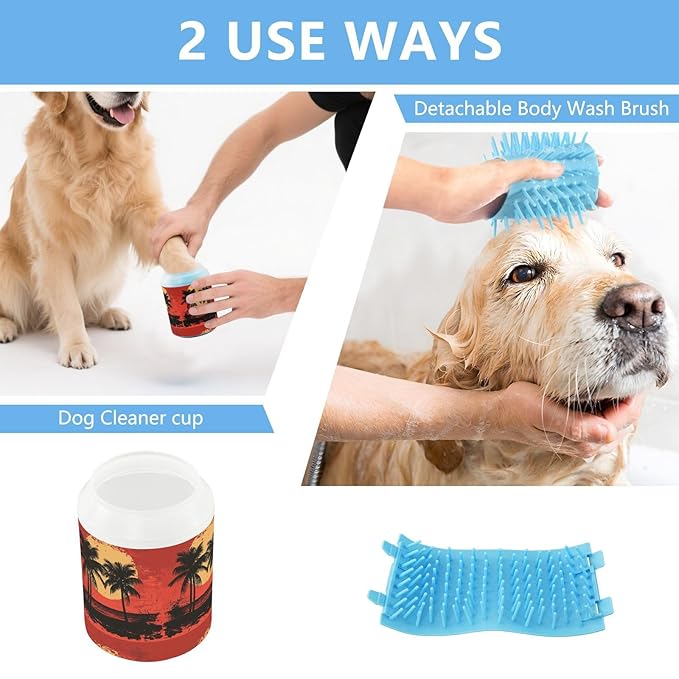 2 USE WAYS

Detachable Body Wash Brush

Dog Cleaner cup