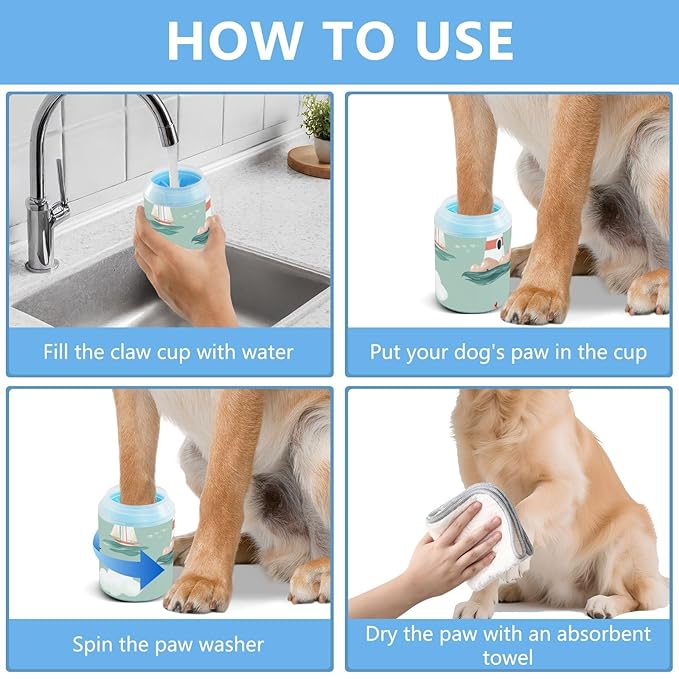 HOW TO USE

Fill the claw cup with water

Put your dog's paw in the cup

Spin the paw washer

Dry the paw with an absorbent towel