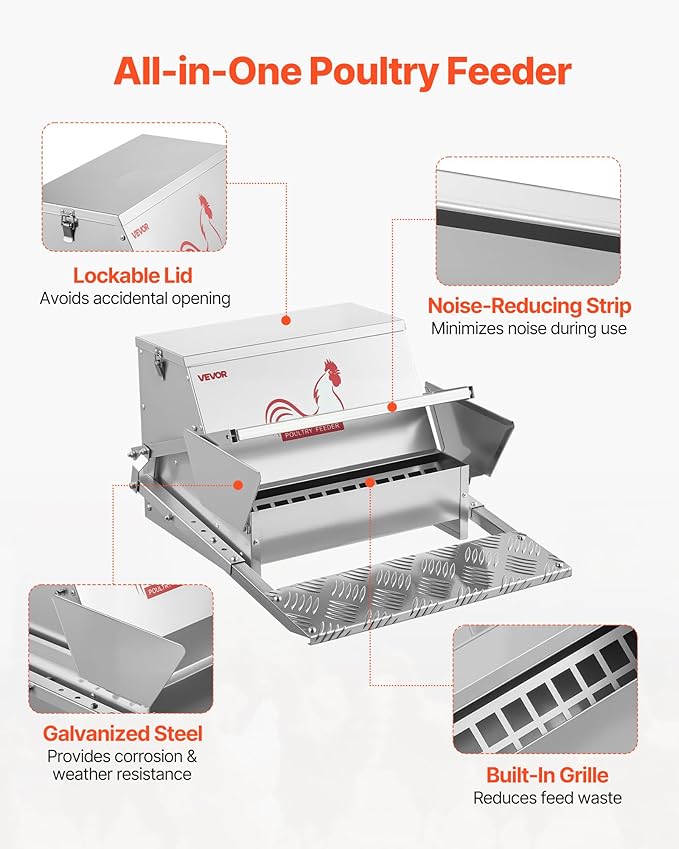 All-in-One Poultry Feeder

VEVOR

Lockable Lid
Avoids accidental opening

Noise-Reducing Strip
Minimizes noise during use

VEVOR

POULTRY FEEDER

Galvanized Steel
Provides corrosion & weather resistance

Built-In Grille
Reduces feed waste