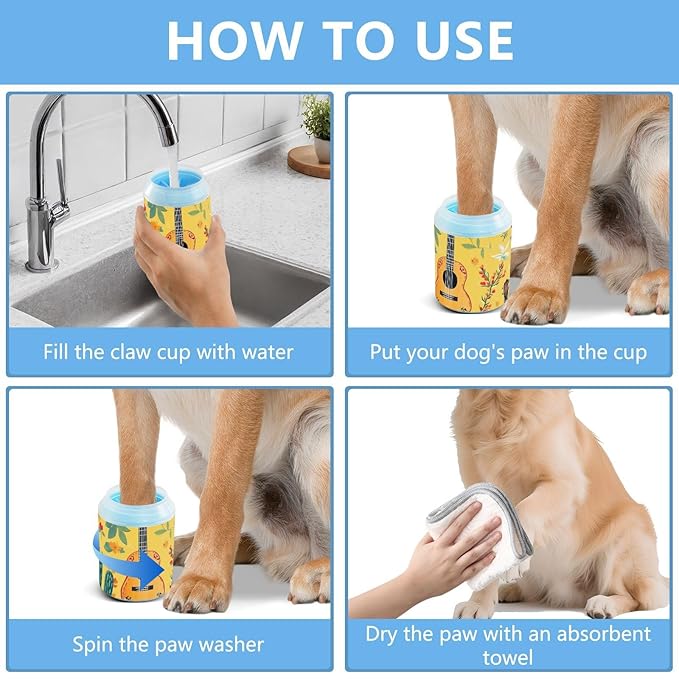 HOW TO USE

Fill the claw cup with water

Put your dog's paw in the cup

Spin the paw washer

Dry the paw with an absorbent towel