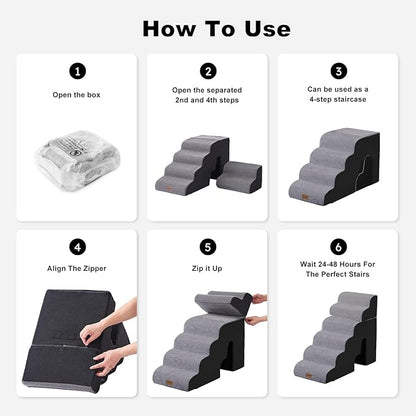 How To Use

1
Open the box

2
Open the separated 2nd and 4th steps

3
Can be used as a 4-step staircase

4
Align The Zipper

5
Zip it Up

6
Wait 24-48 Hours For The Perfect Stairs