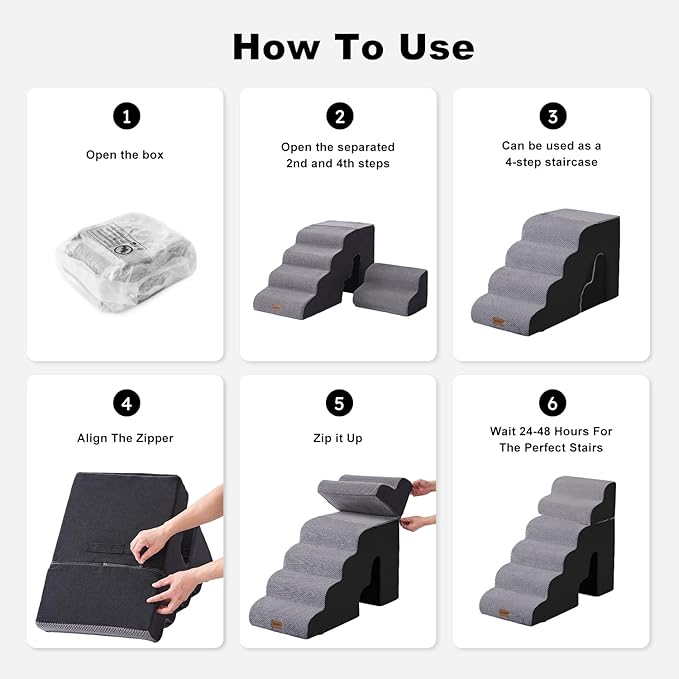 How To Use

1

Open the box

2

Open the separated 2nd and 4th steps

3

Can be used as a 4-step staircase

4

Align The Zipper

5

Zip it Up

6

Wait 24-48 Hours For The Perfect Stairs