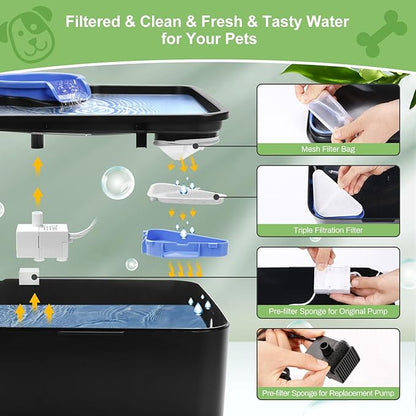 Filtered & Clean & Fresh & Tasty Water for Your Pets

Mesh Filter Bag

Triple Filtration Filter

Pre-filter Sponge for Original Pump

Pre-filter Sponge for Replacement Pump