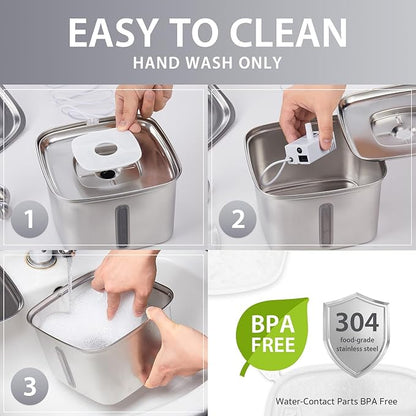 EASY TO CLEAN
HAND WASH ONLY

1

2

3

BPA FREE

304
food-grade stainless steel

Water-Contact Parts BPA Free