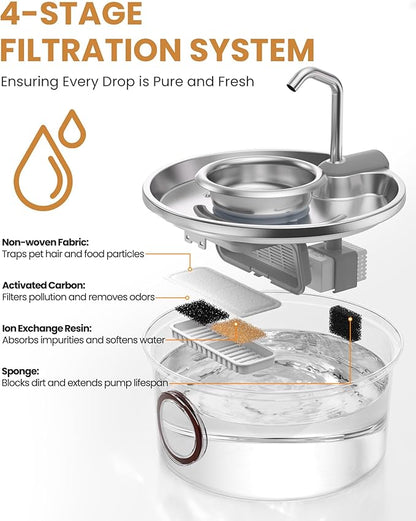 4-STAGE FILTRATION SYSTEM

Ensuring Every Drop is Pure and Fresh

Non-woven Fabric:
Traps pet hair and food particles

Activated Carbon:
Filters pollution and removes odors

Ion Exchange Resin:
Absorbs impurities and softens water

Sponge:
Blocks dirt and extends pump lifespan