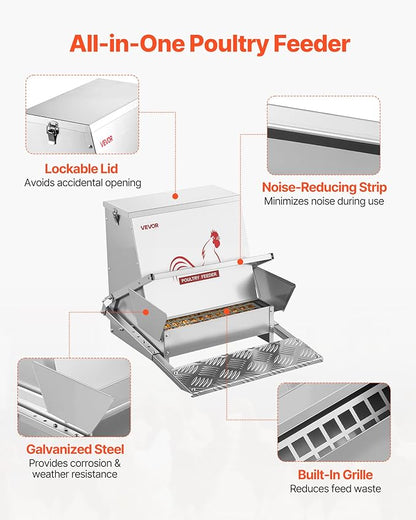 All-in-One Poultry Feeder

VEVOR

Lockable Lid
Avoids accidental opening

Noise-Reducing Strip
Minimizes noise during use

VEVOR

POULTRY FEEDER

Galvanized Steel
Provides corrosion & weather resistance

Built-In Grille
Reduces feed waste