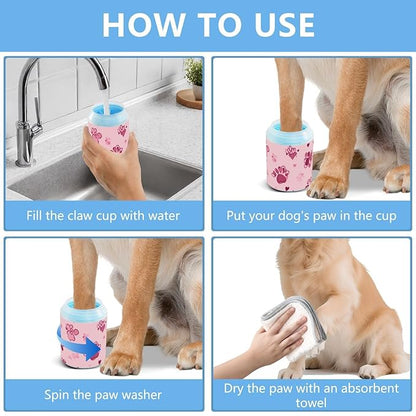 HOW TO USE

Fill the claw cup with water

Put your dog's paw in the cup

Spin the paw washer

Dry the paw with an absorbent towel