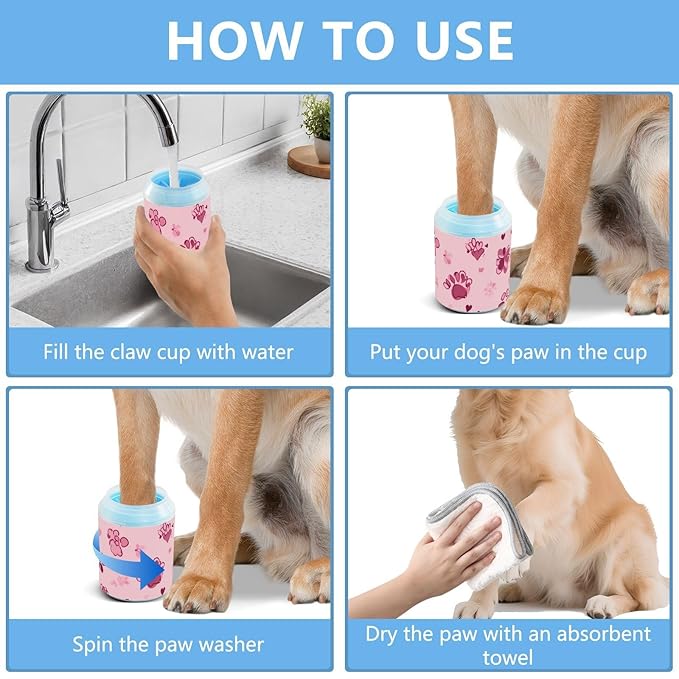 HOW TO USE

Fill the claw cup with water

Put your dog's paw in the cup

Spin the paw washer

Dry the paw with an absorbent towel