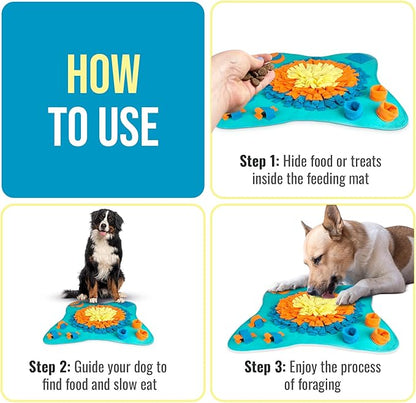 HOW
TO USE

Step 1: Hide food or treats inside the feeding mat

Step 2: Guide your dog to find food and slow eat

Step 3: Enjoy the process of foraging