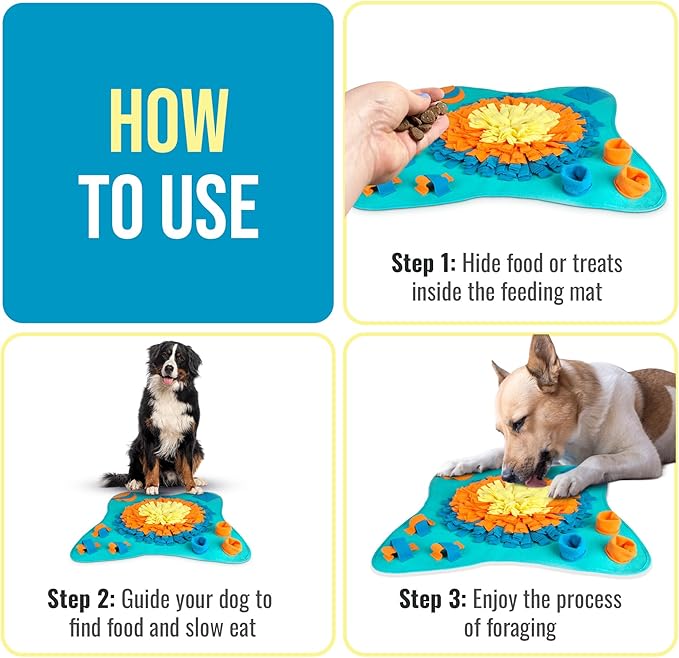 HOW TO USE

Step 1: Hide food or treats inside the feeding mat

Step 2: Guide your dog to find food and slow eat

Step 3: Enjoy the process of foraging