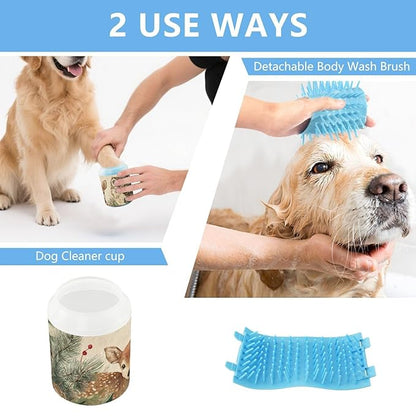 2 USE WAYS

Detachable Body Wash Brush

Dog Cleaner cup