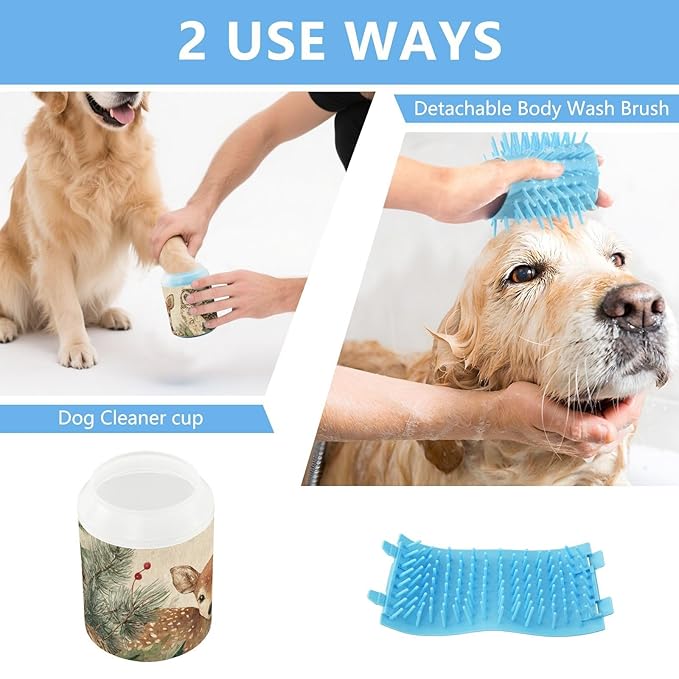 2 USE WAYS

Detachable Body Wash Brush

Dog Cleaner cup