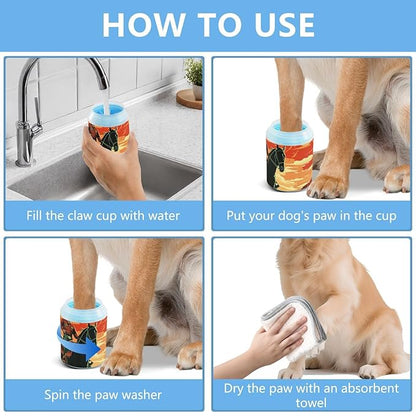 HOW TO USE

Fill the claw cup with water

Put your dog's paw in the cup

Spin the paw washer

Dry the paw with an absorbent towel