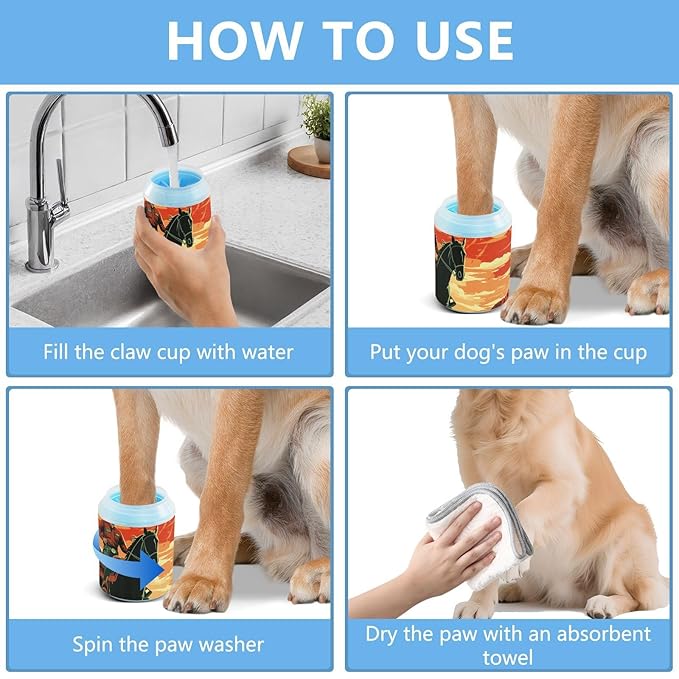 HOW TO USE

Fill the claw cup with water

Put your dog's paw in the cup

Spin the paw washer

Dry the paw with an absorbent towel