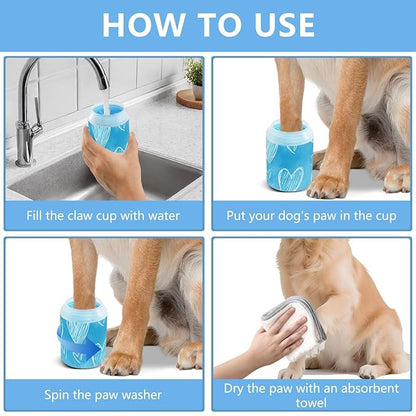 HOW TO USE

Fill the claw cup with water

Put your dog's paw in the cup

Spin the paw washer

Dry the paw with an absorbent towel