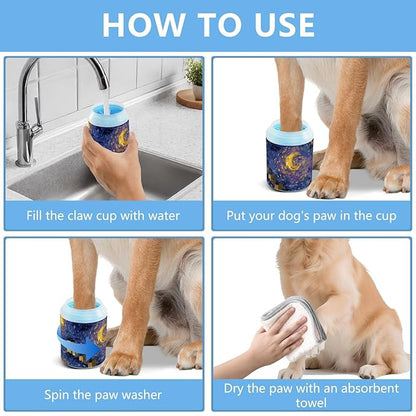 HOW TO USE

Fill the claw cup with water

Put your dog's paw in the cup

Spin the paw washer

Dry the paw with an absorbent towel