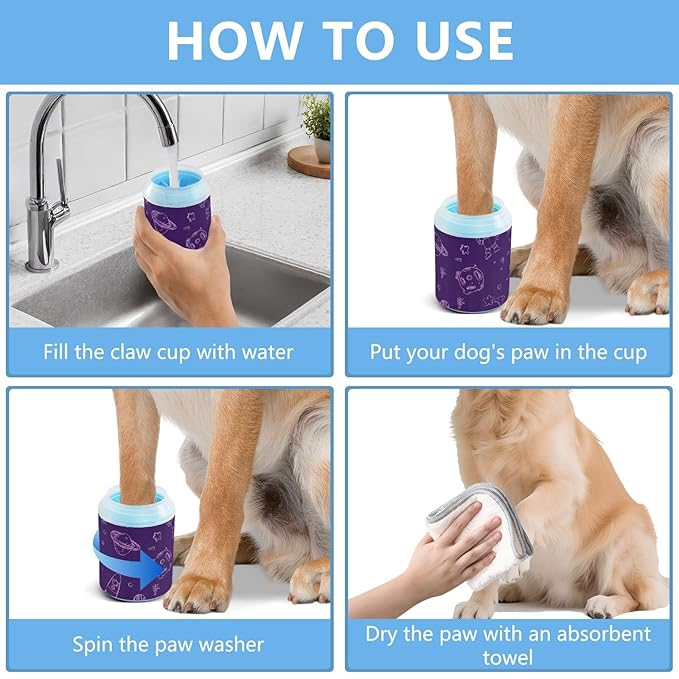 HOW TO USE

Fill the claw cup with water

Put your dog's paw in the cup

Spin the paw washer

Dry the paw with an absorbent towel