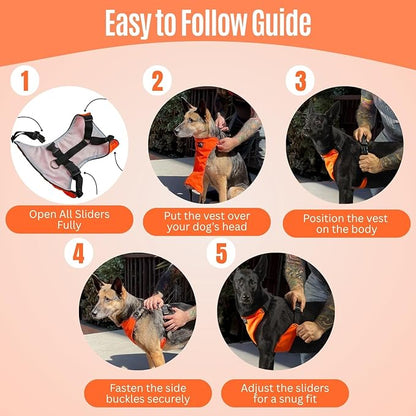 Easy to Follow Guide

1

Open All Sliders Fully

2

Put the vest over your dog's head

3

Position the vest on the body

4

Fasten the side buckles securely

5

Adjust the sliders for a snug fit