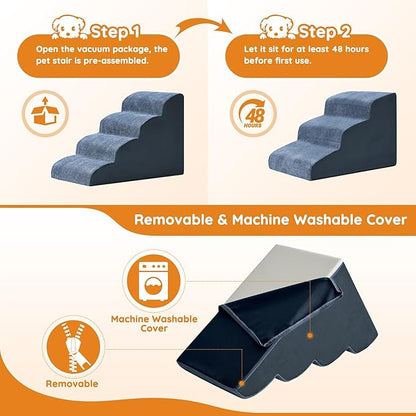 Step 1
Open the vacuum package, the pet stair is pre-assembled.

Step 2
Let it sit for at least 48 hours before first use.

48 HOURS

Removable & Machine Washable Cover

Machine Washable Cover

Removable