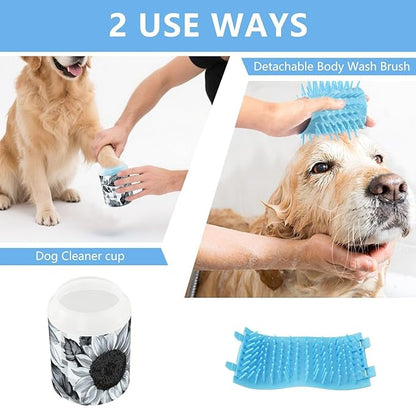 2 USE WAYS

Detachable Body Wash Brush

Dog Cleaner cup