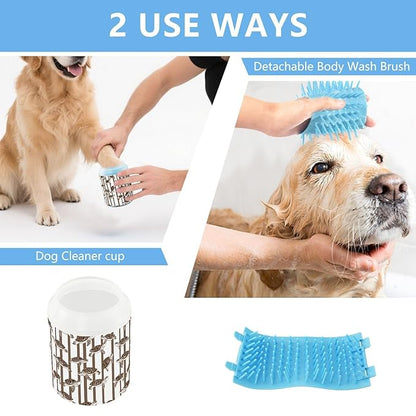 2 USE WAYS

Detachable Body Wash Brush

Dog Cleaner cup