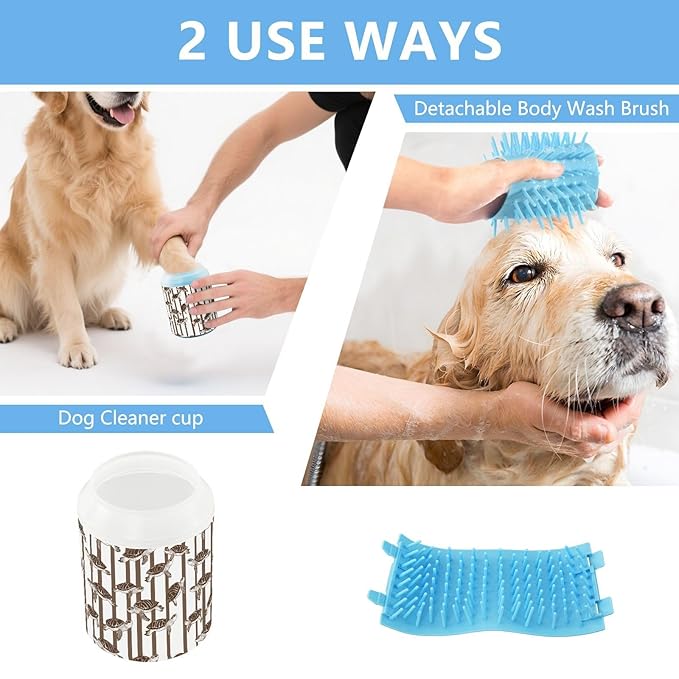 2 USE WAYS

Detachable Body Wash Brush

Dog Cleaner cup