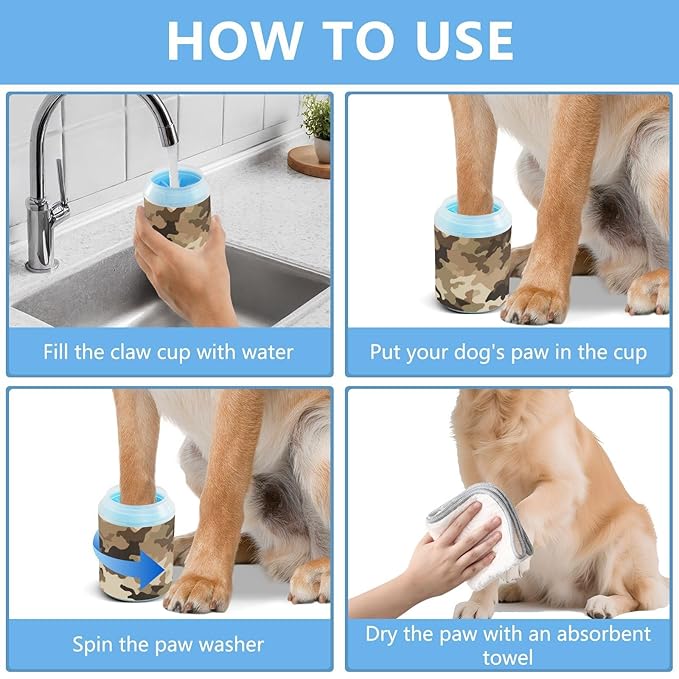 HOW TO USE

Fill the claw cup with water

Put your dog's paw in the cup

Spin the paw washer

Dry the paw with an absorbent towel