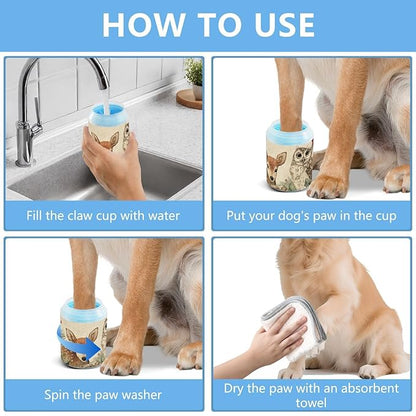 HOW TO USE

Fill the claw cup with water

Put your dog's paw in the cup

Spin the paw washer

Dry the paw with an absorbent towel