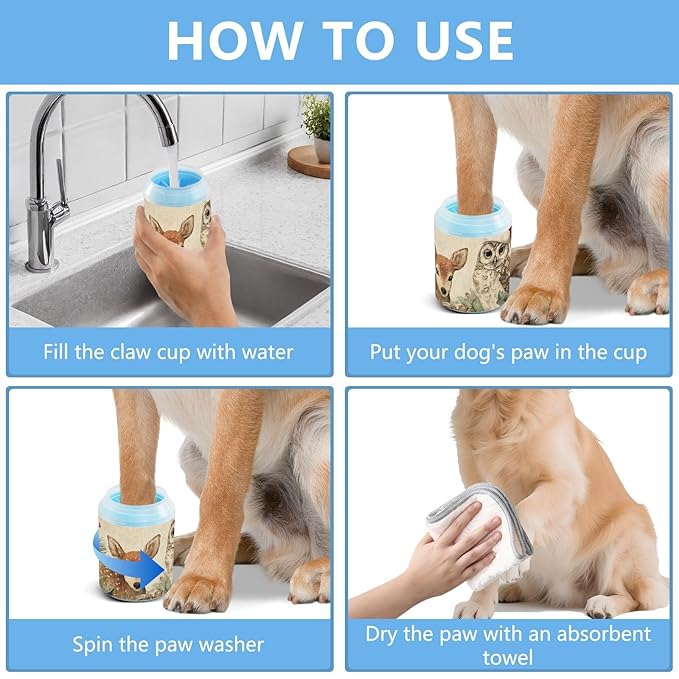 HOW TO USE

Fill the claw cup with water

Put your dog's paw in the cup

Spin the paw washer

Dry the paw with an absorbent towel