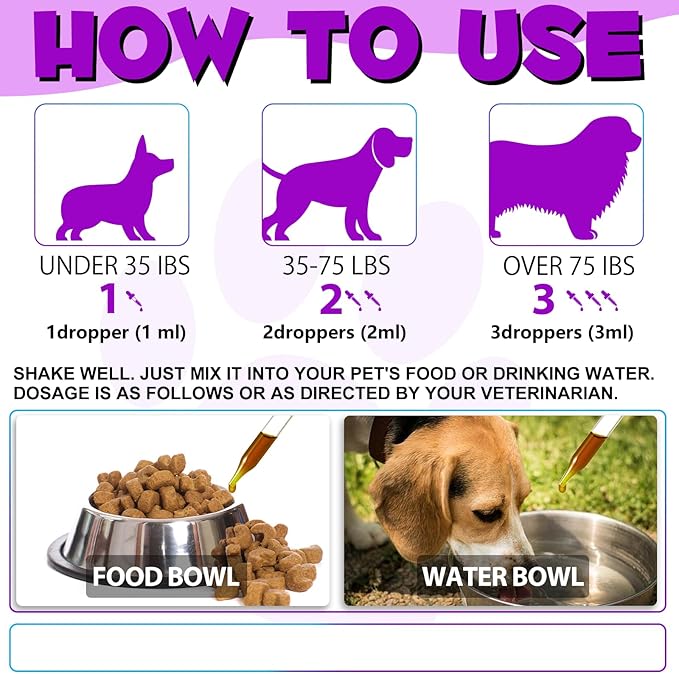 HOW TO USE

UNDER 35 IBS
1
1dropper (1 ml)

35-75 LBS
2
2droppers (2ml)

OVER 75 IBS
3
3droppers (3ml)

SHAKE WELL. JUST MIX IT INTO YOUR PET'S FOOD OR DRINKING WATER. DOSAGE IS AS FOLLOWS OR AS DIRECTED BY YOUR VETERINARIAN.

FOOD BOWL

WATER BOWL