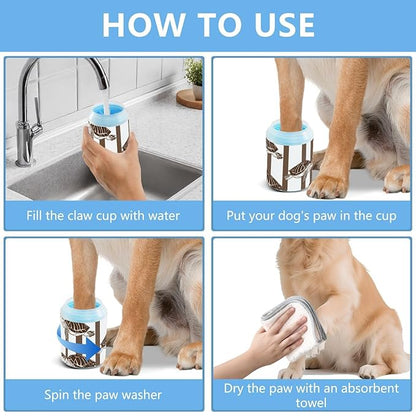 HOW TO USE

Fill the claw cup with water

Put your dog's paw in the cup

Spin the paw washer

Dry the paw with an absorbent towel