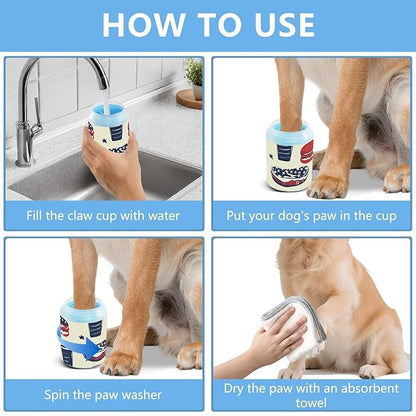 HOW TO USE

Fill the claw cup with water

Put your dog's paw in the cup

Spin the paw washer

Dry the paw with an absorbent towel