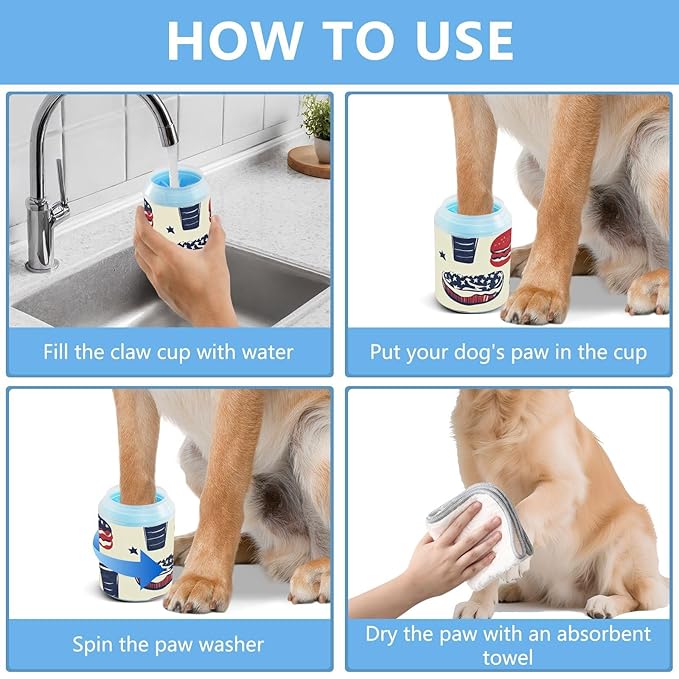 HOW TO USE

Fill the claw cup with water

Put your dog's paw in the cup

Spin the paw washer

Dry the paw with an absorbent towel