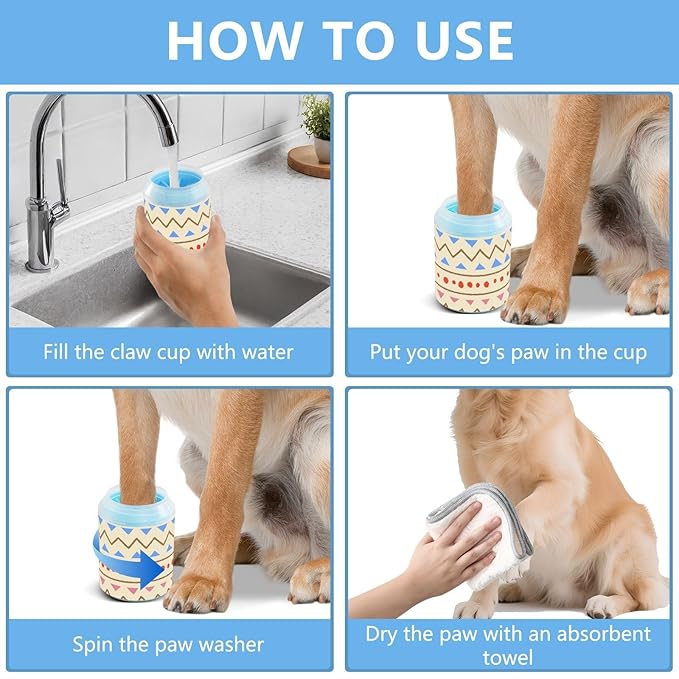 HOW TO USE

Fill the claw cup with water

Put your dog's paw in the cup

Spin the paw washer

Dry the paw with an absorbent towel