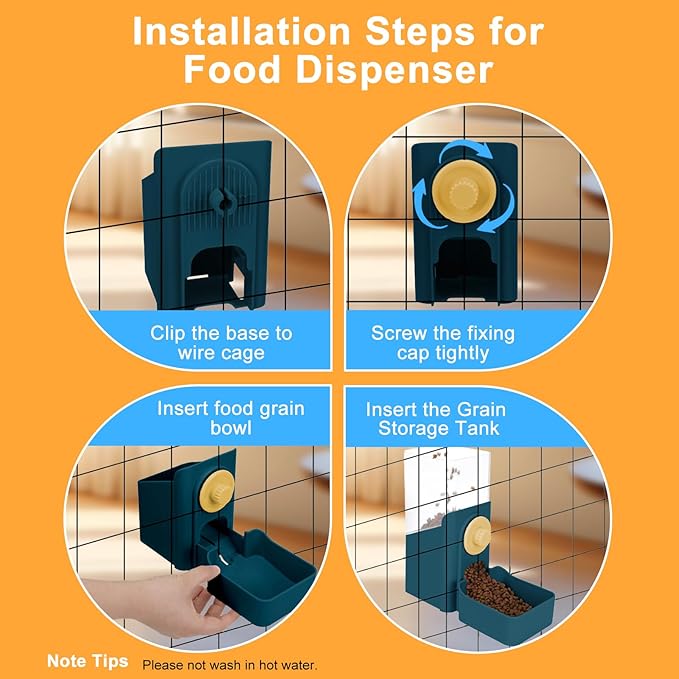 Installation Steps for Food Dispenser

Clip the base to wire cage

Screw the fixing cap tightly

Insert food grain bowl

Insert the Grain Storage Tank

Note Tips Please not wash in hot water.