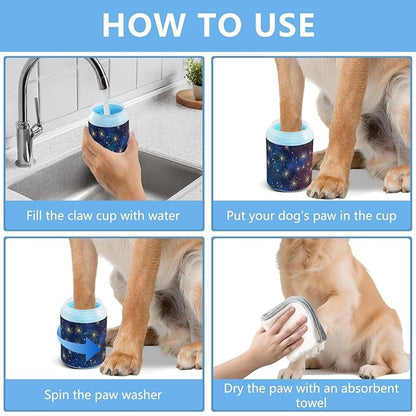 HOW TO USE

Fill the claw cup with water

Put your dog's paw in the cup

Spin the paw washer

Dry the paw with an absorbent towel