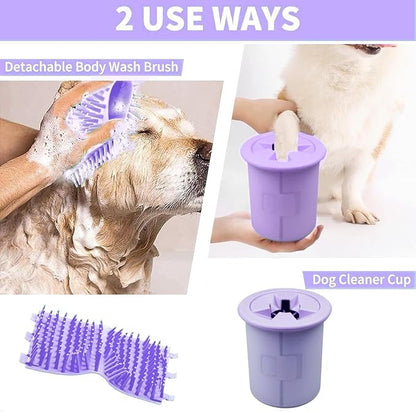 2 USE WAYS

Detachable Body Wash Brush

Dog Cleaner Cup