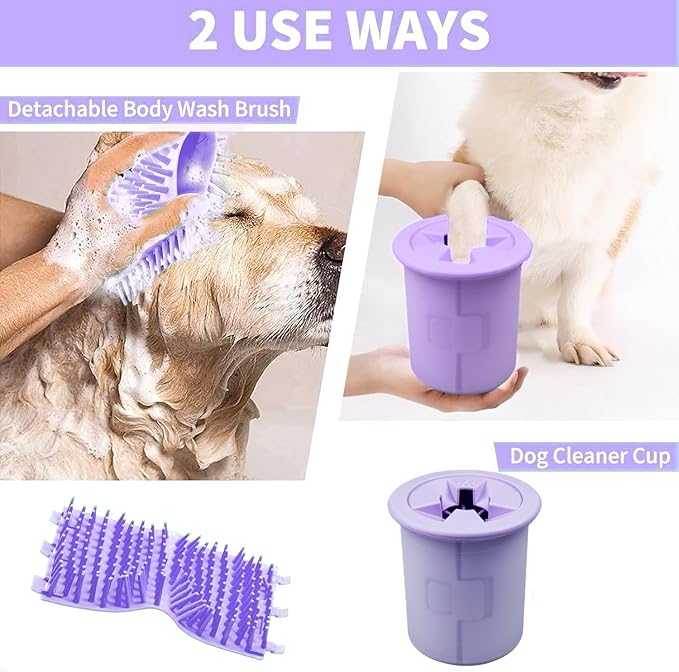 2 USE WAYS

Detachable Body Wash Brush

Dog Cleaner Cup