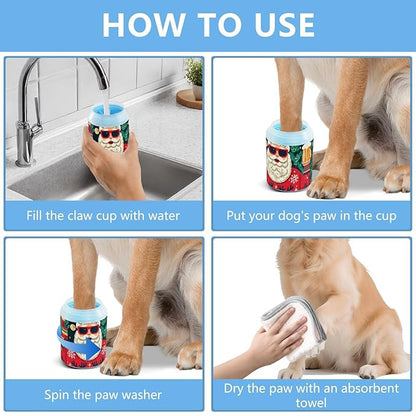 HOW TO USE

Fill the claw cup with water

Put your dog's paw in the cup

Spin the paw washer

Dry the paw with an absorbent towel