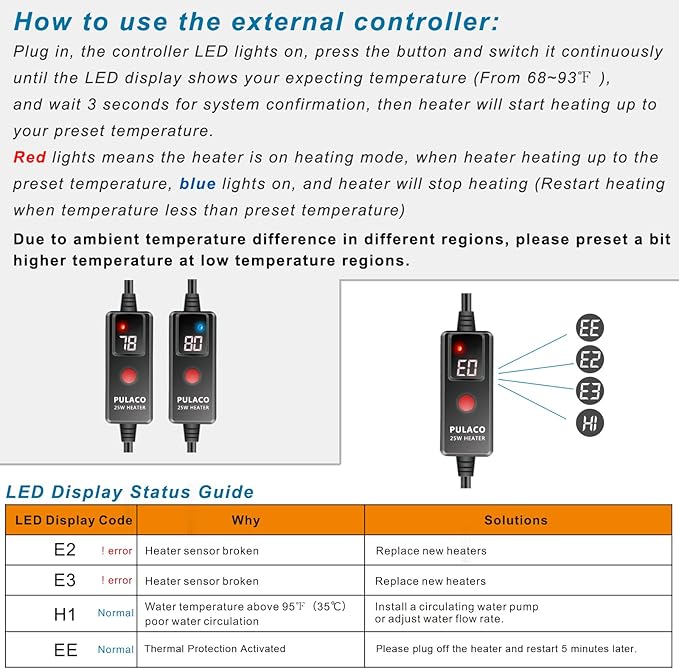 How to use the external controller:

Plug in, the controller LED lights on, press the button and switch it continuously until the LED display shows your expecting temperature (From 68~93℉ ), and wait 3 seconds for system confirmation, then heater will start heating up to your preset temperature.

Red lights means the heater is on heating mode, when heater heating up to the preset temperature, blue lights on, and heater will stop heating (Restart heating when temperature less than preset temperature)

Due to ambient temperature difference in different regions, please preset a bit higher temperature at low temperature regions.

78

PULACO
25W HEATER

80

PULACO
25W HEATER

E0

PULACO
25W HEATER

EE
E2
E3
H1

LED Display Status Guide

| LED Display Code | Why | Solutions |
|---|---|---|
| E2 ! error | Heater sensor broken | Replace new heaters |
| E3 ! error | Heater sensor broken | Replace new heaters |
| H1 Normal | Water temperature above 95℉ (35℃) poor water circulation | Install a circulating water pump or adjust water flow rate. |
| EE Normal | Thermal Protection Activated | Please plug off the heater and restart 5 minutes later. |