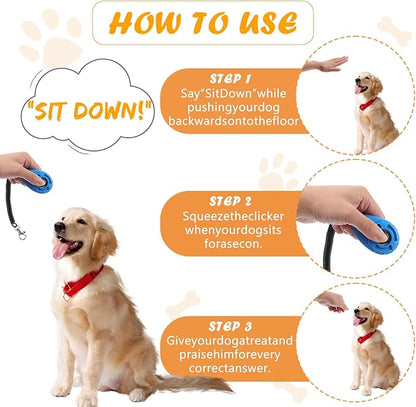 HOW TO USE

"SIT DOWN!"

STEP 1
Say"SitDown"while pushingyourdog backwardsontothefloor

STEP 2
Squeezetheclicker whenyourdogsits forasecon.

STEP 3
Giveyourdogatreatand praisehimforevery correctanswer.