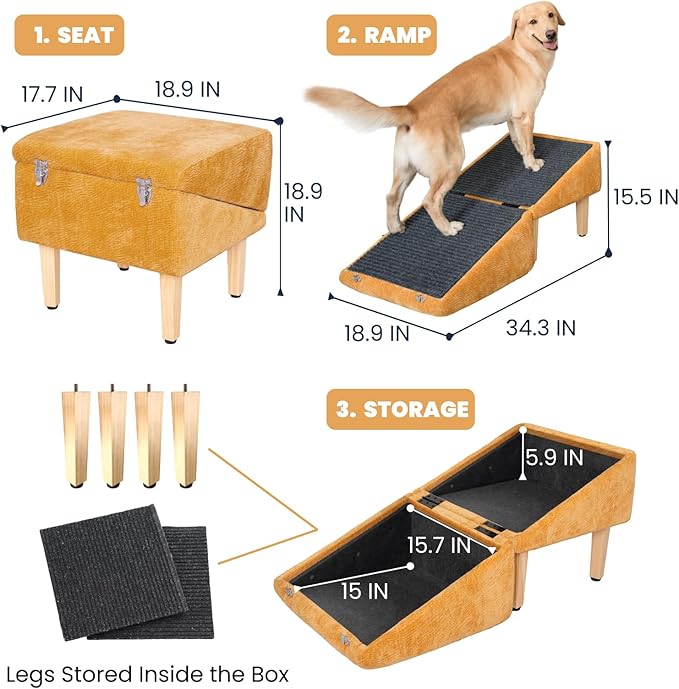 1. SEAT

17.7 IN

18.9 IN

18.9 IN

2. RAMP

15.5 IN

18.9 IN

34.3 IN

3. STORAGE

5.9 IN

15.7 IN

15 IN

Legs Stored Inside the Box