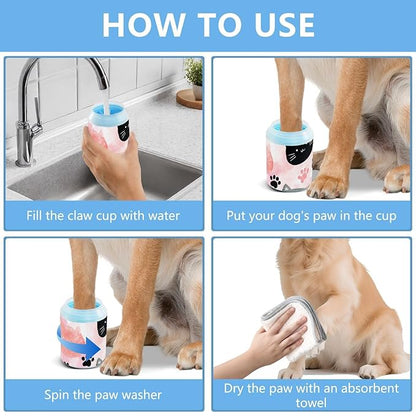 HOW TO USE

Fill the claw cup with water

Put your dog's paw in the cup

Spin the paw washer

Dry the paw with an absorbent towel